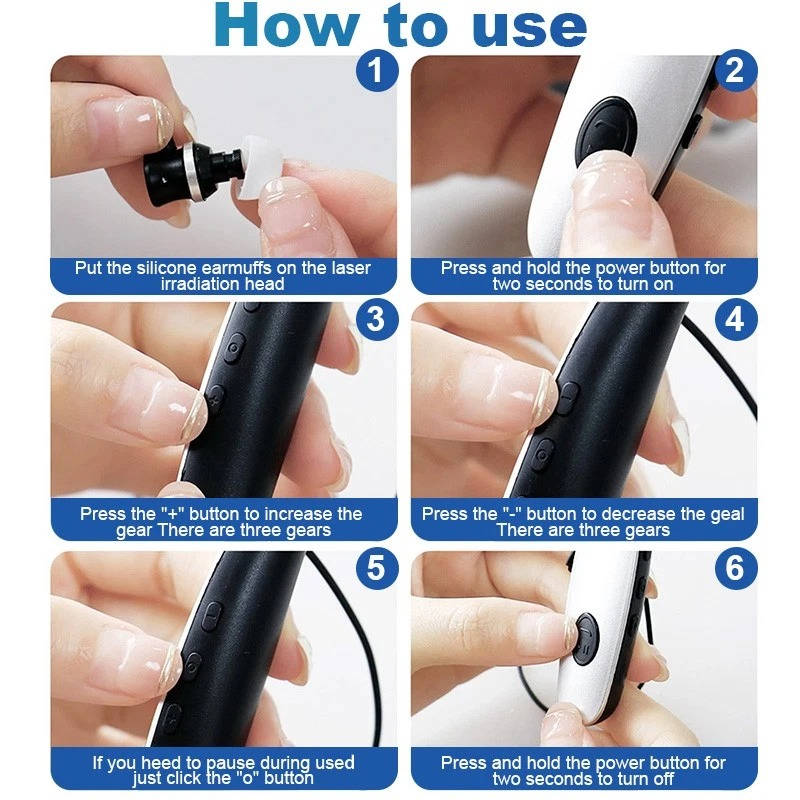 How to use

1

Put the silicone earmuffs on the laser irradiation head

2

Press and hold the power button for two seconds to turn on

3

Press the "+" button to increase the gear There are three gears

4

Press the "-" button to decrease the geal There are three gears

5

If you heed to pause during used just click the "o" button

6

Press and hold the power button for two seconds to turn off