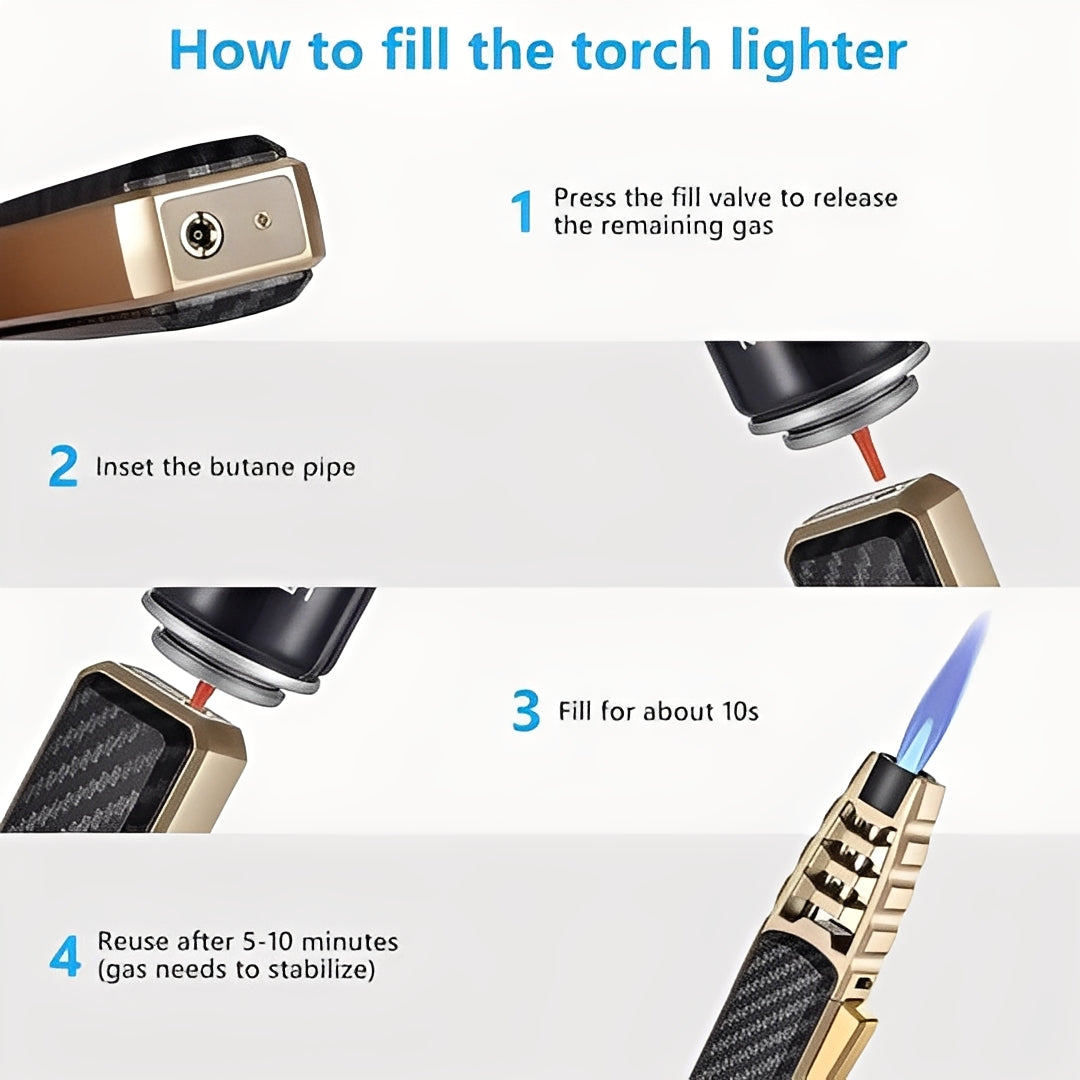 How to fill the torch lighter

1 Press the fill valve to release the remaining gas

2 Inset the butane pipe

3 Fill for about 10s

4 Reuse after 5-10 minutes (gas needs to stabilize)