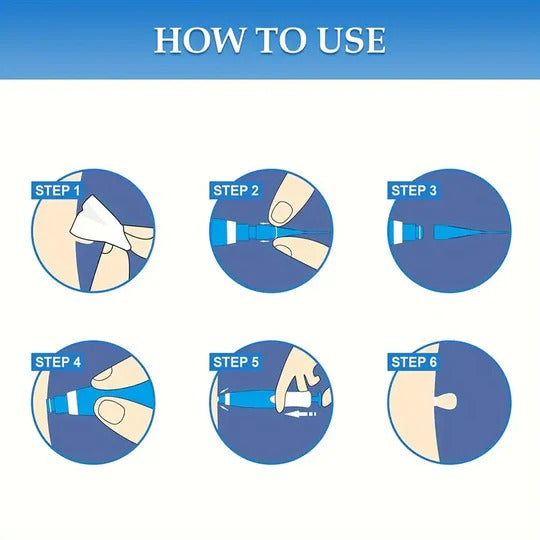 HOW TO USE

STEP 1

STEP 2

STEP 3

STEP 4

STEP 5

STEP 6