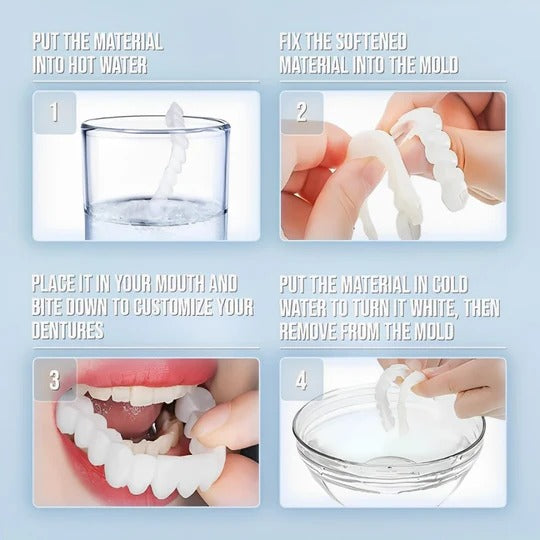 PUT THE MATERIAL INTO HOT WATER

1

FIX THE SOFTENED MATERIAL INTO THE MOLD

2

PLACE IT IN YOUR MOUTH AND BITE DOWN TO CUSTOMIZE YOUR DENTURES

3

PUT THE MATERIAL IN COLD WATER TO TURN IT WHITE, THEN REMOVE FROM THE MOLD

4