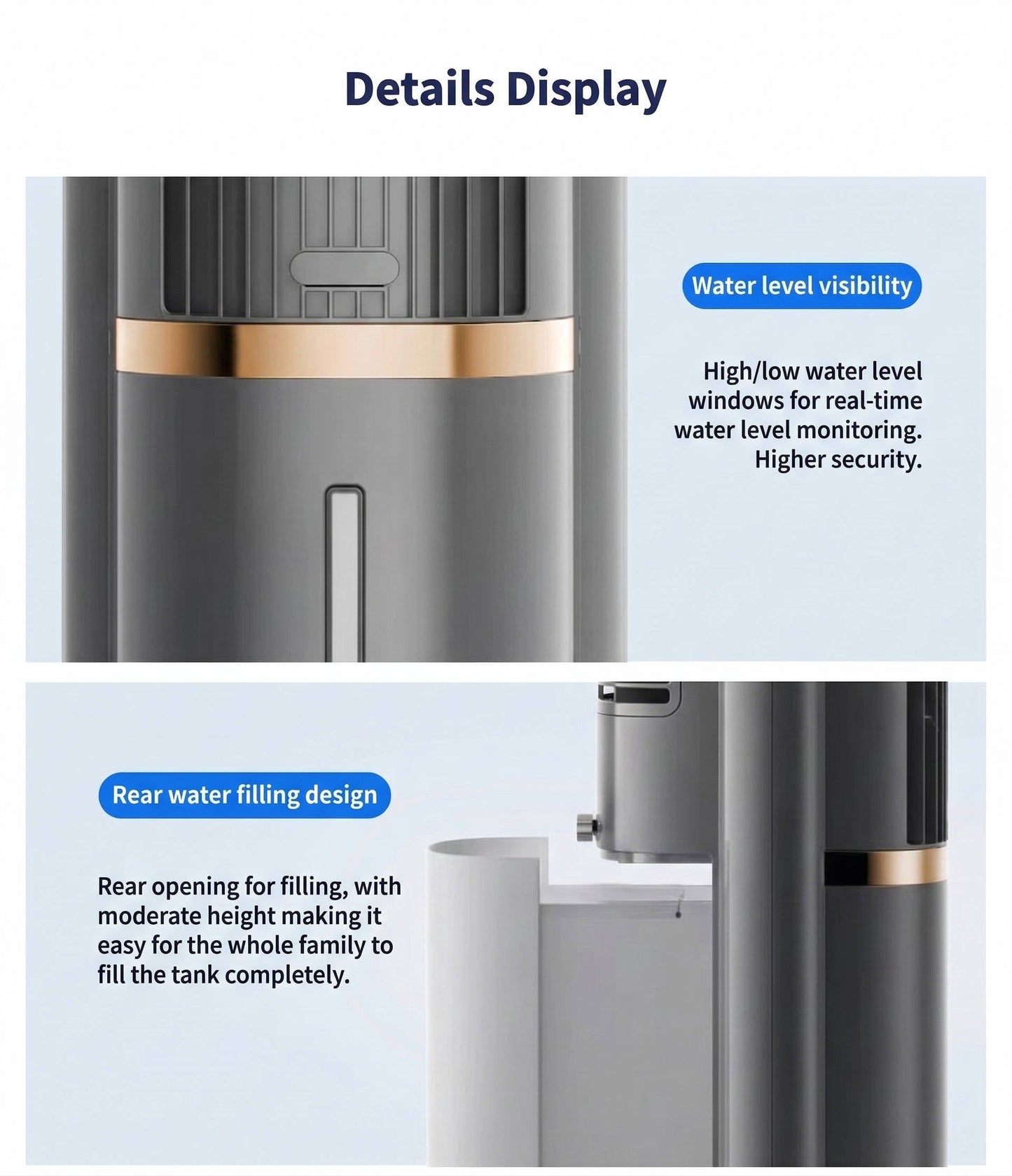 Details Display

Water level visibility

High/low water level windows for real-time water level monitoring. Higher security.

Rear water filling design

Rear opening for filling, with moderate height making it easy for the whole family to fill the tank completely.