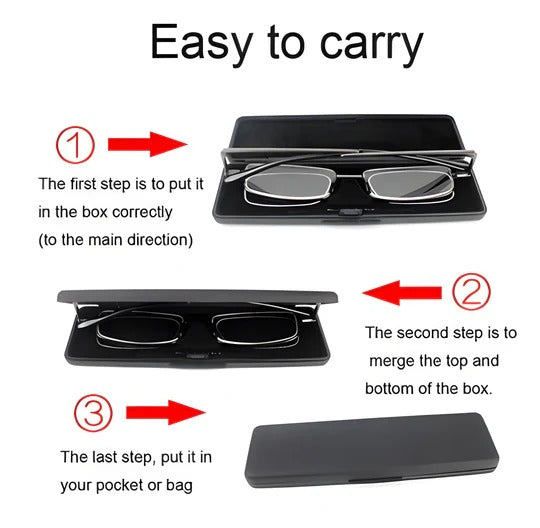 Easy to carry

①

The first step is to put it in the box correctly (to the main direction)

②

The second step is to merge the top and bottom of the box.

③

The last step, put it in your pocket or bag