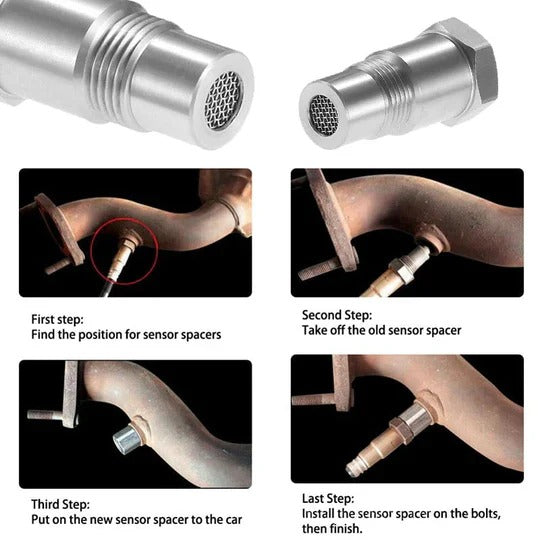 First step:
Find the position for sensor spacers

Second Step:
Take off the old sensor spacer

Third Step:
Put on the new sensor spacer to the car

Last Step:
Install the sensor spacer on the bolts, then finish.